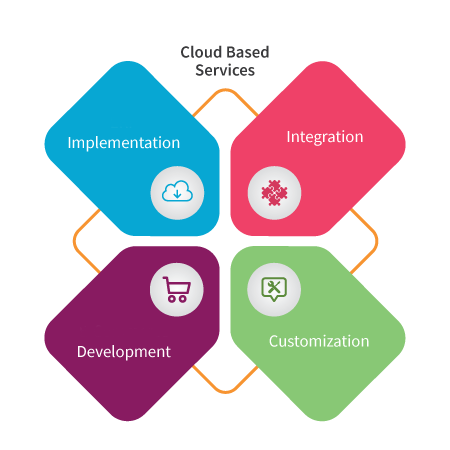 Cloud Based Services

Implementation

Integration

Development

Customization